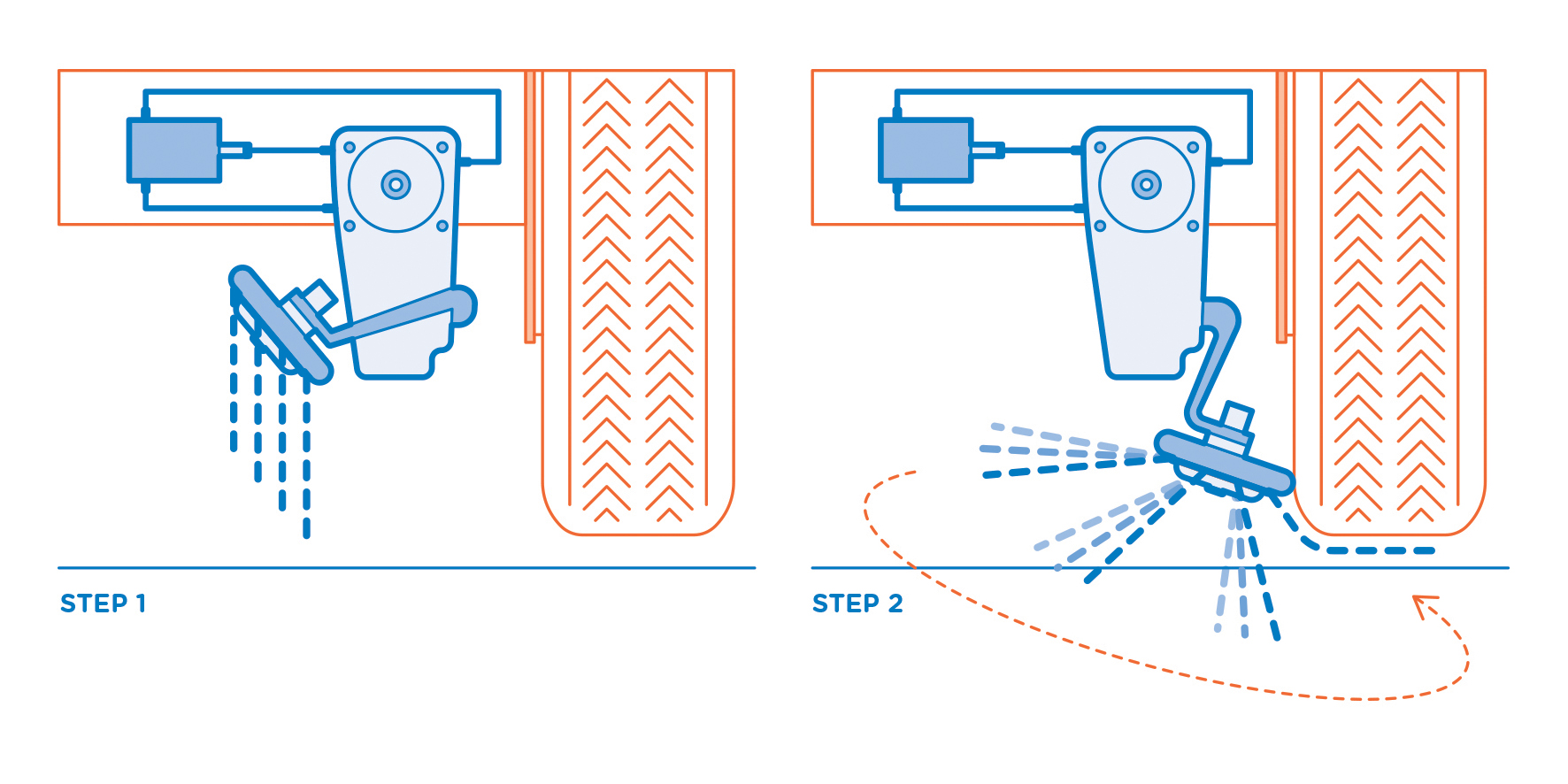 STEP 1

STEP 2